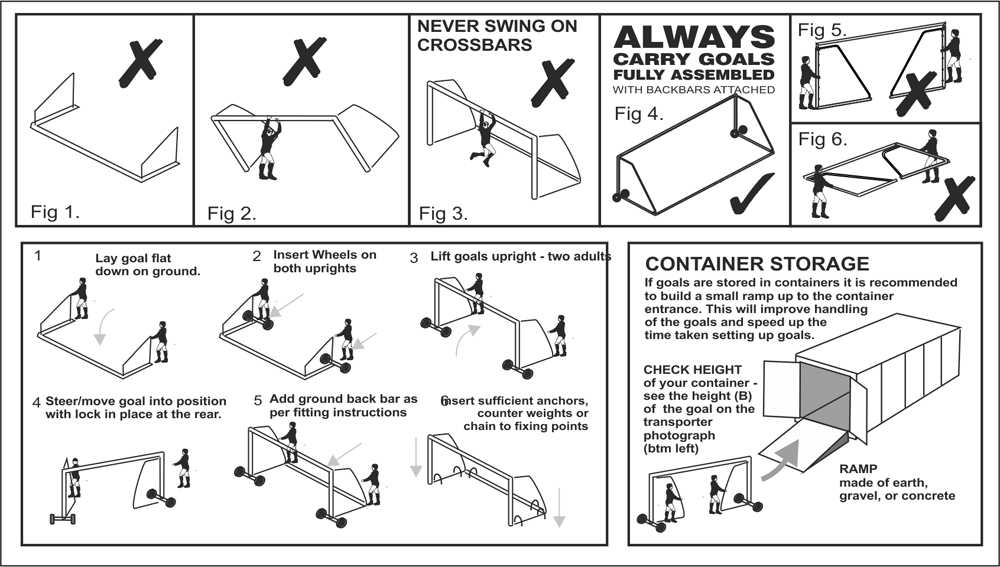 Fig 1.

Fig 2.

NEVER SWING ON CROSSBARS

Fig 3.

ALWAYS CARRY GOALS FULLY ASSEMBLED WITH BACKBARS ATTACHED

Fig 4.

Fig 5.

Fig 6.

1 Lay goal flat down on ground.

2 Insert Wheels on both uprights

3 Lift goals upright - two adults

4 Steer/move goal into position with lock in place at the rear.

5 Add ground back bar as per fitting instructions

6 Insert sufficient anchors, counter weights or chain to fixing points

CONTAINER STORAGE

If goals are stored in containers it is recommended to build a small ramp up to the container entrance. This will improve handling of the goals and speed up the time taken setting up goals.

CHECK HEIGHT of your container - see the height (B) of the goal on the transporter photograph (btm left)

RAMP made of earth, gravel, or concrete